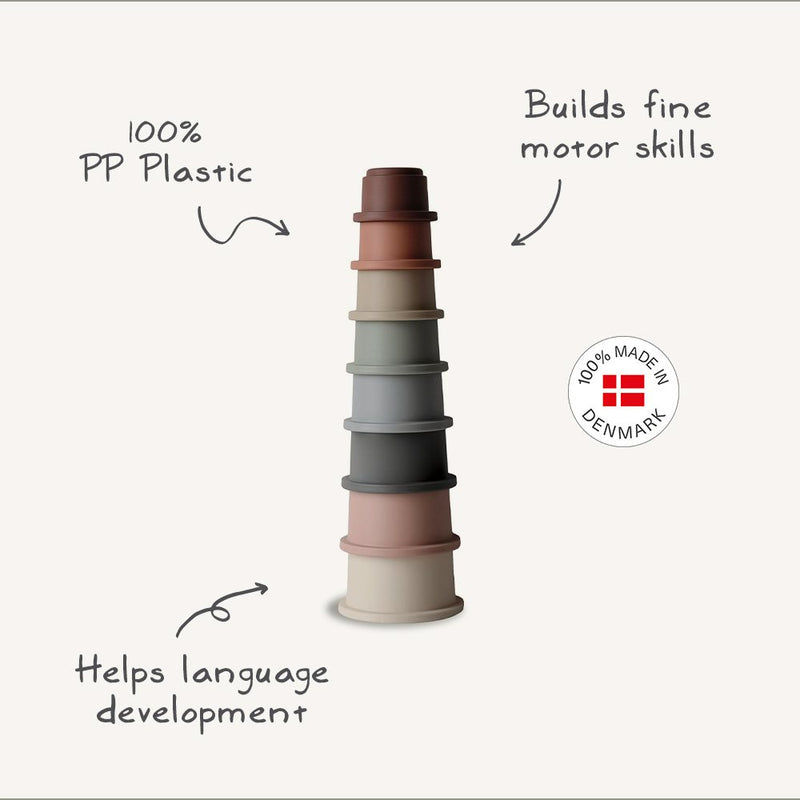 100%
PP Plastic

Builds fine
motor skills

100% MADE IN
DENMARK

Helps language
development